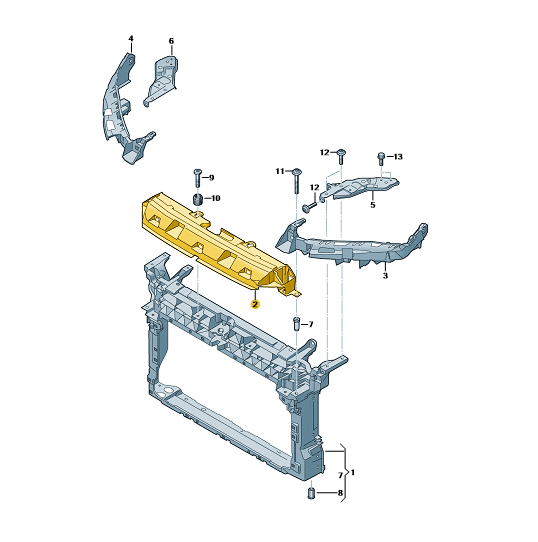 4
6
12
13
9
11
12
10
5
3
2
7
7
1
8