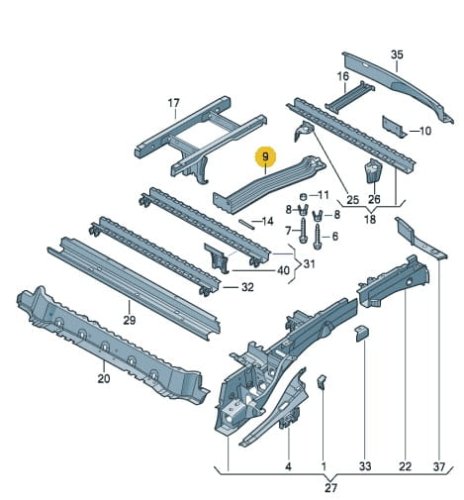 35
16
17
10
9
11
25
26
8
8
18
14
7
6
31
40
32
29
20
4
1
33
22
37
27